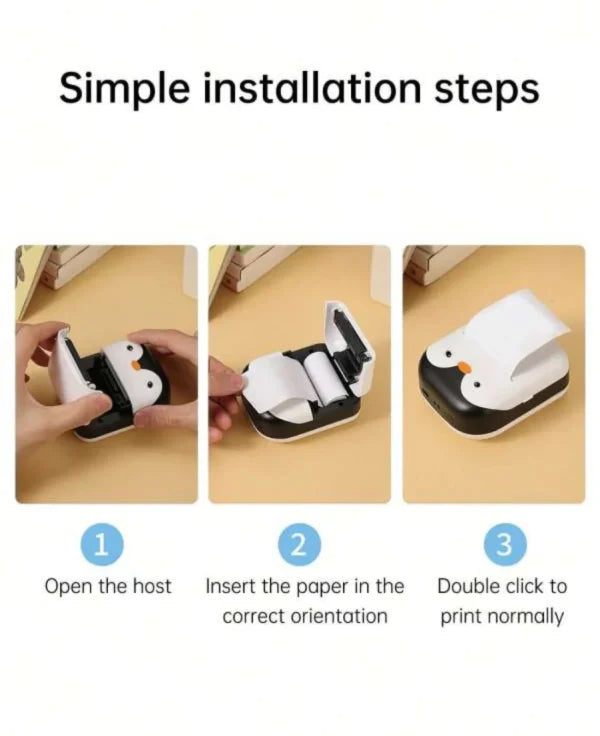 Simple installation steps

1
Open the host

2
Insert the paper in the correct orientation

3
Double click to print normally